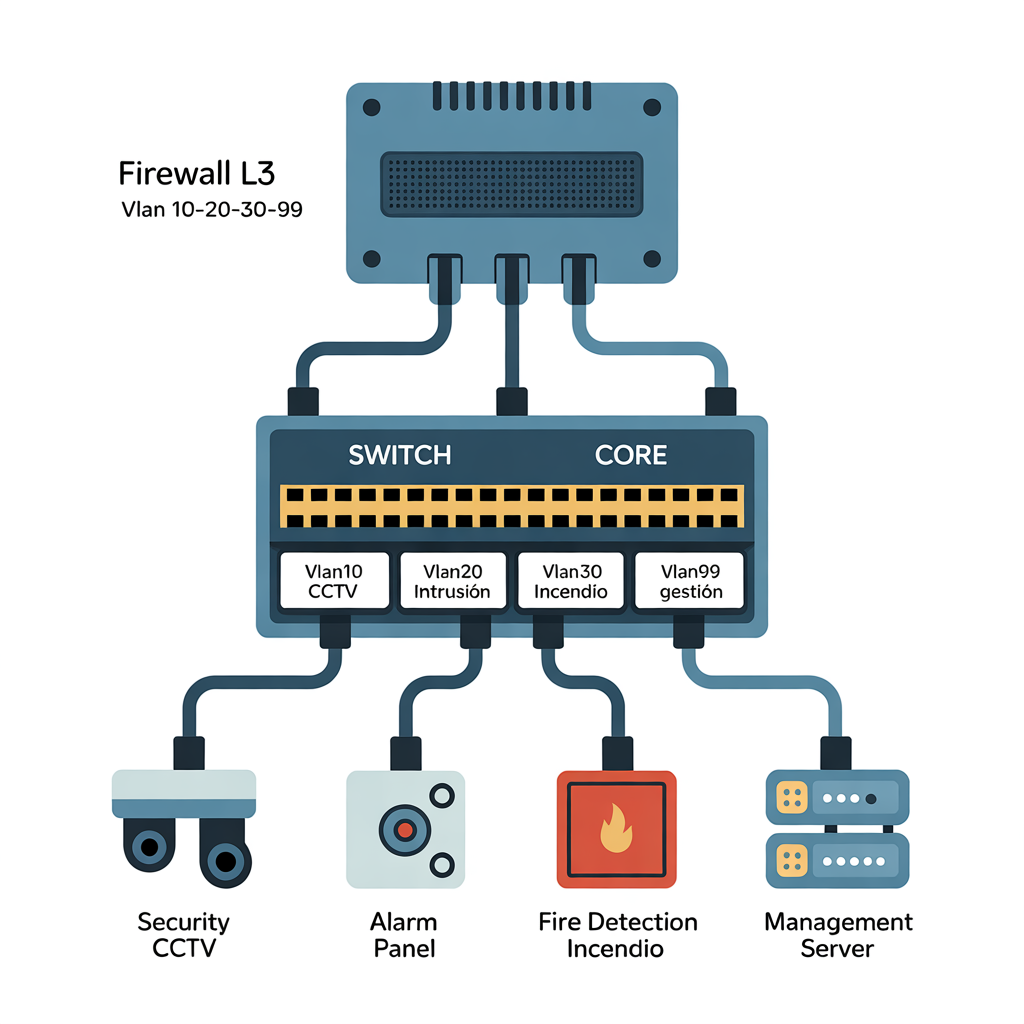 Firewall L3
Vlan 10-20-30-99

SWITCH CORE

Vlan10
CCTV

Vlan20
Intrusión

Vlan30
Incendio

Vlan99
gestión

Security
CCTV

Alarm
Panel

Fire Detection
Incendio

Management
Server